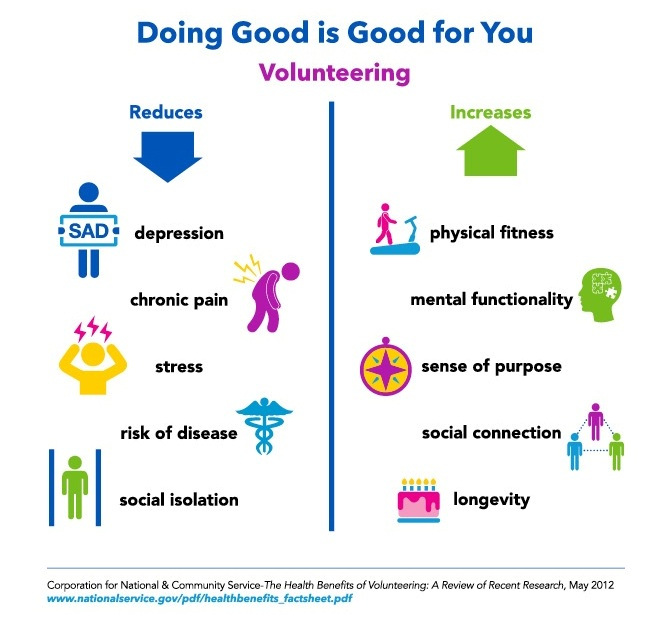 Doing Good is Good for You

Volunteering

Reduces

SAD

depression

chronic pain

stress

risk of disease

social isolation

Increases

physical fitness

mental functionality

sense of purpose

social connection

longevity

Corporation for National & Community Service-The Health Benefits of Volunteering: A Review of Recent Research, May 2012
www.nationalservice.gov/pdf/healthbenefits_factsheet.pdf